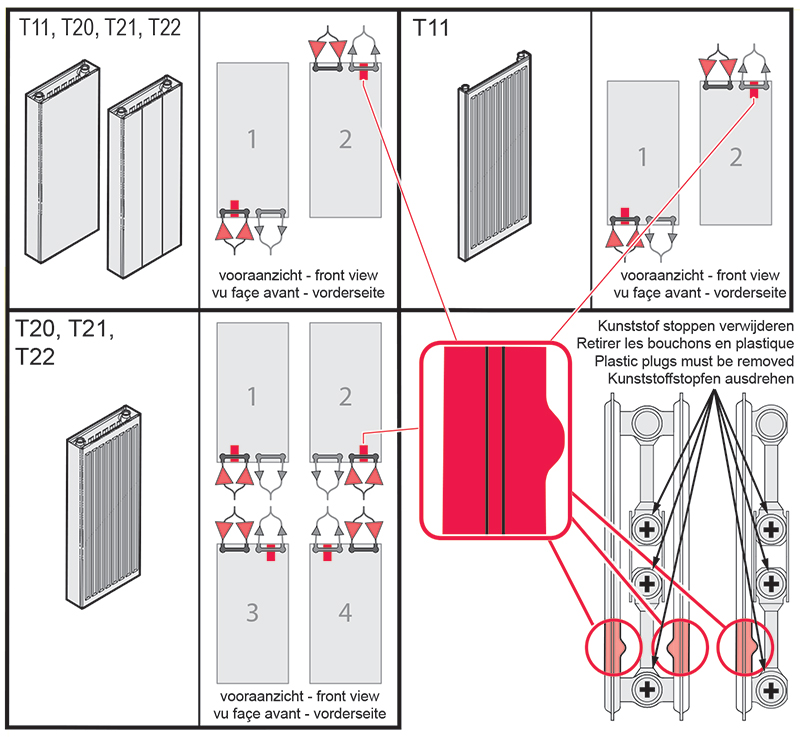 T11, T20, T21, T22

1

2

vooraanzicht - front view
vu façe avant - vorderseite

T11

1

2

vooraanzicht - front view
vu façe avant - vorderseite

T20, T21, T22

1

2

3

4

vooraanzicht - front view
vu façe avant - vorderseite

Kunststof stoppen verwijderen
Retirer les bouchons en plastique
Plastic plugs must be removed
Kunststoffstopfen ausdrehen